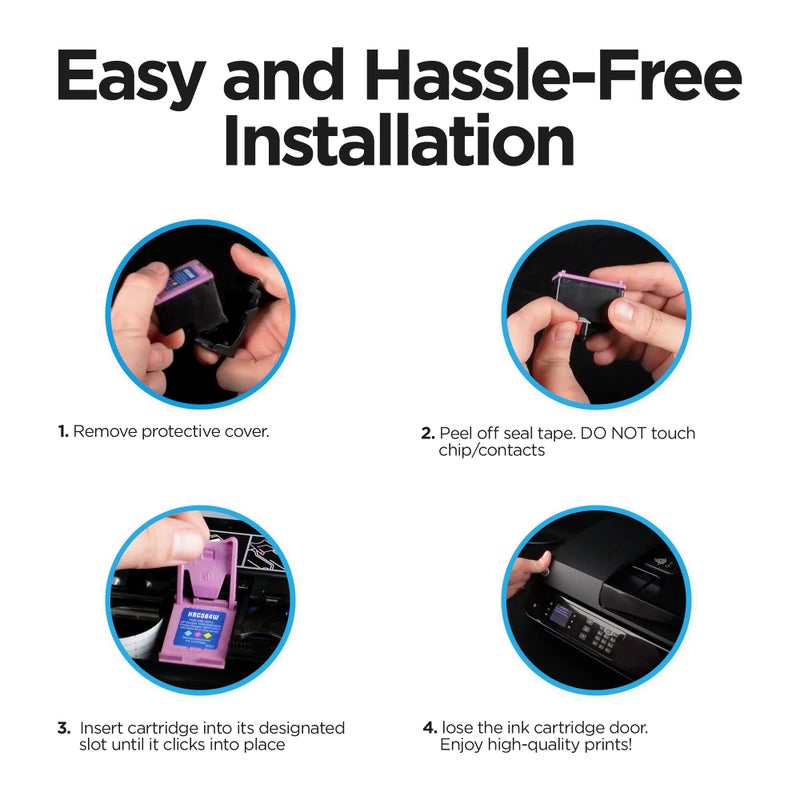 Easy and Hassle-Free Installation

1. Remove protective cover.

2. Peel off seal tape. DO NOT touch chip/contacts

HRC564W

3. Insert cartridge into its designated slot until it clicks into place

4. lose the ink cartridge door. Enjoy high-quality prints!